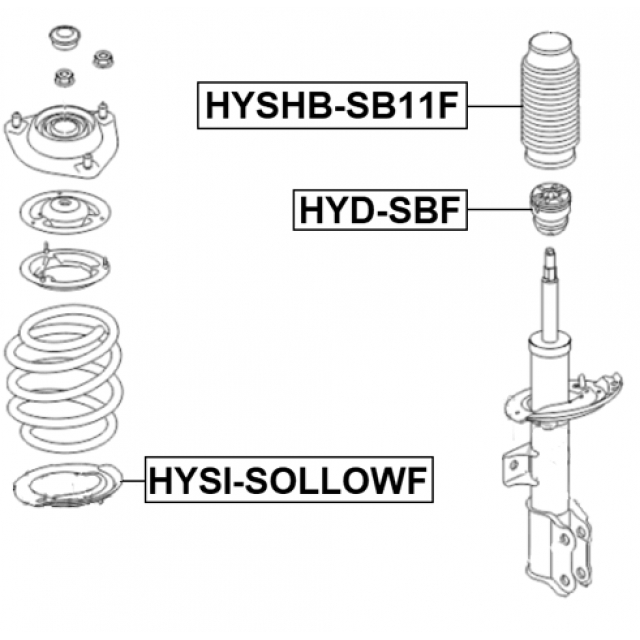 HYSHB-SB11F

HYD-SBF

HYSI-SOLLOWF