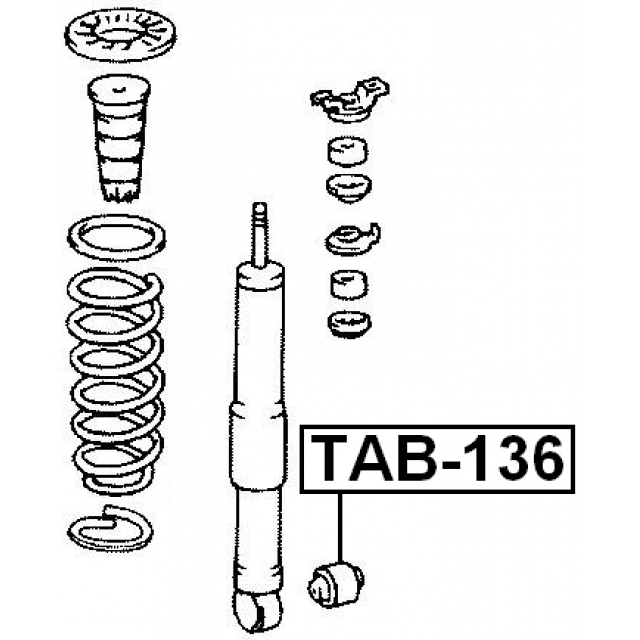 TAB-136