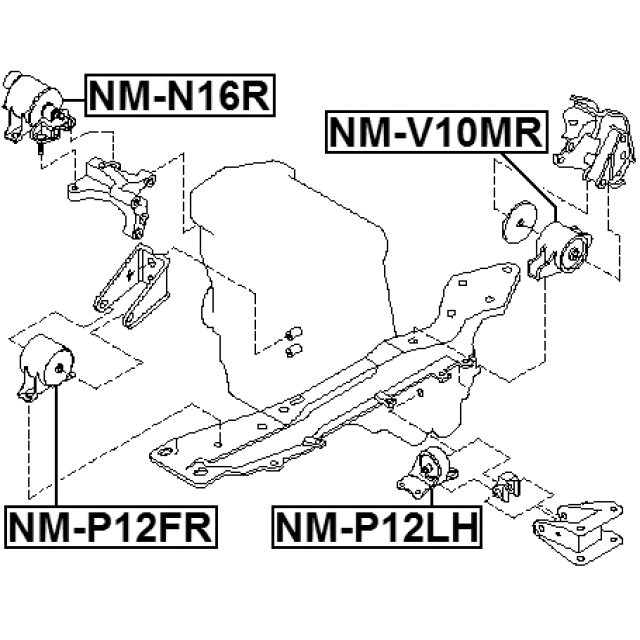 NM-N16R

NM-V10MR

NM-P12FR

NM-P12LH