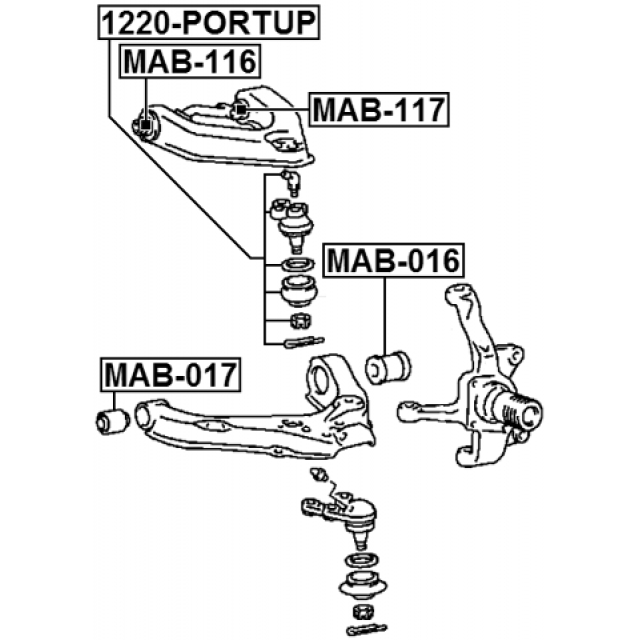 1220-PORTUP
MAB-116
MAB-117
MAB-016
MAB-017