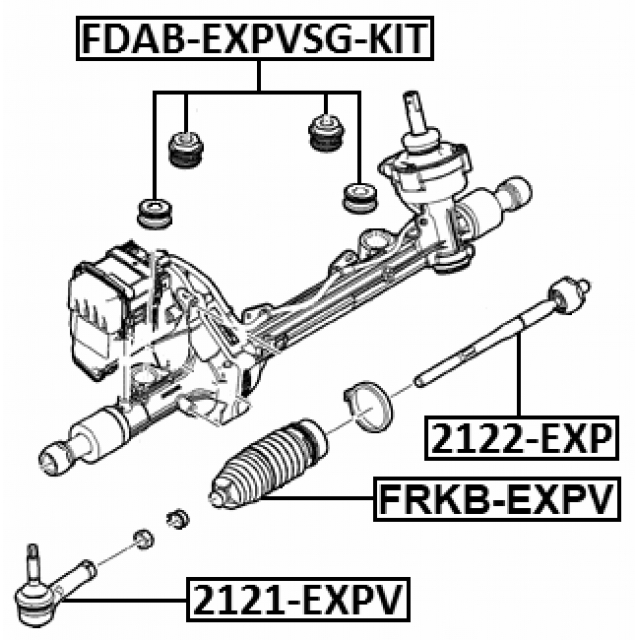 FDAB-EXPVSG-KIT

2122-EXP

FRKB-EXPV

2121-EXPV