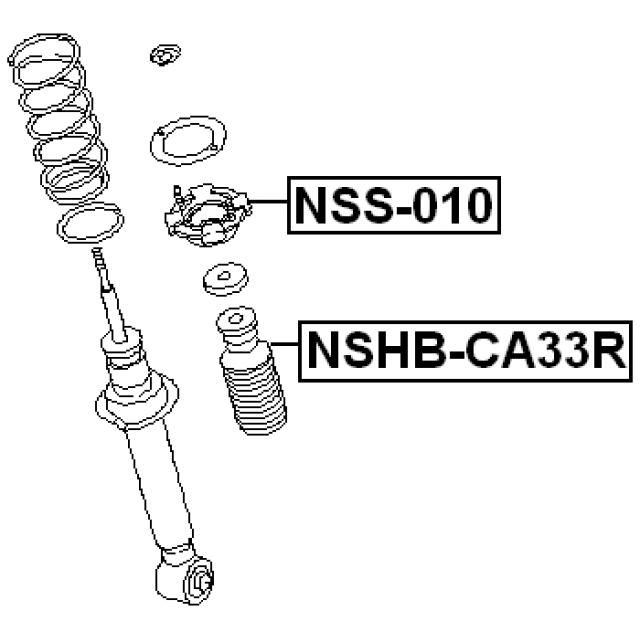 NSS-010

NSHB-CA33R