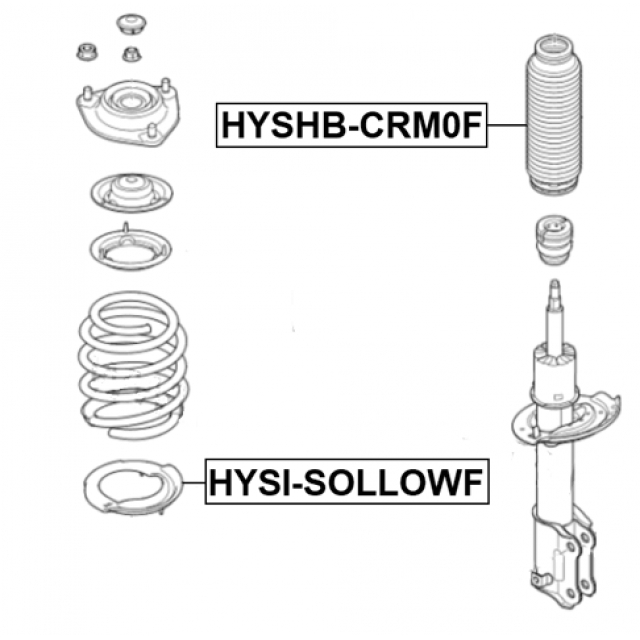 HYSHB-CRM0F

HYSI-SOLLOWF