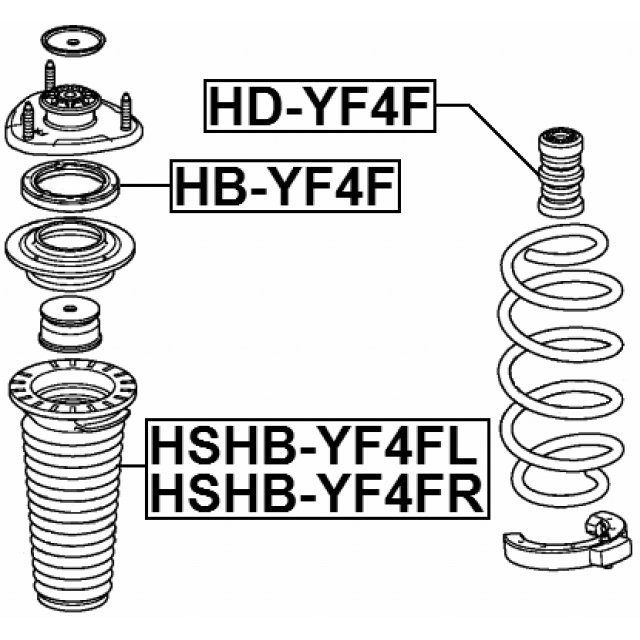 HD-YF4F

HB-YF4F

HSHB-YF4FL
HSHB-YF4FR