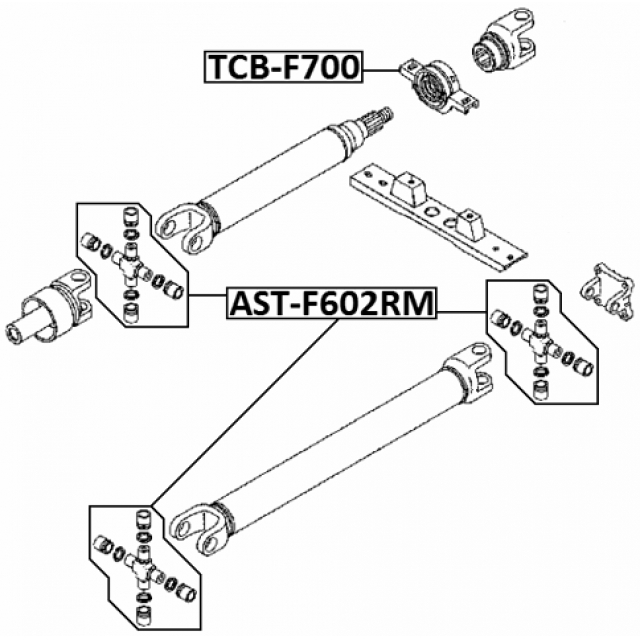 TCB-F700

AST-F602RM